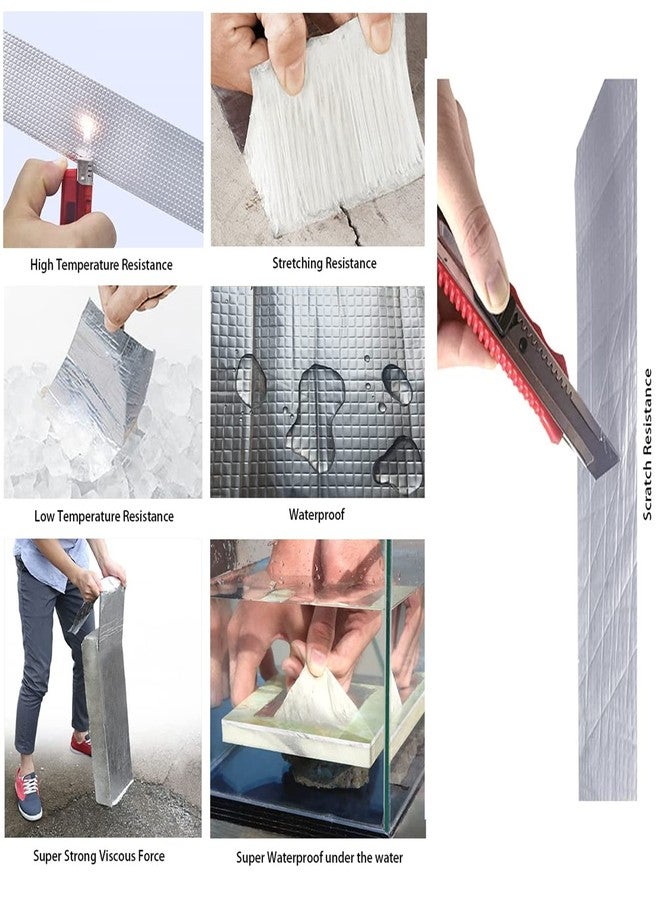 High Temperature Resistance

Stretching Resistance

Low Temperature Resistance

Waterproof

Super Strong Viscous Force

Super Waterproof under the water

Scratch Resistance